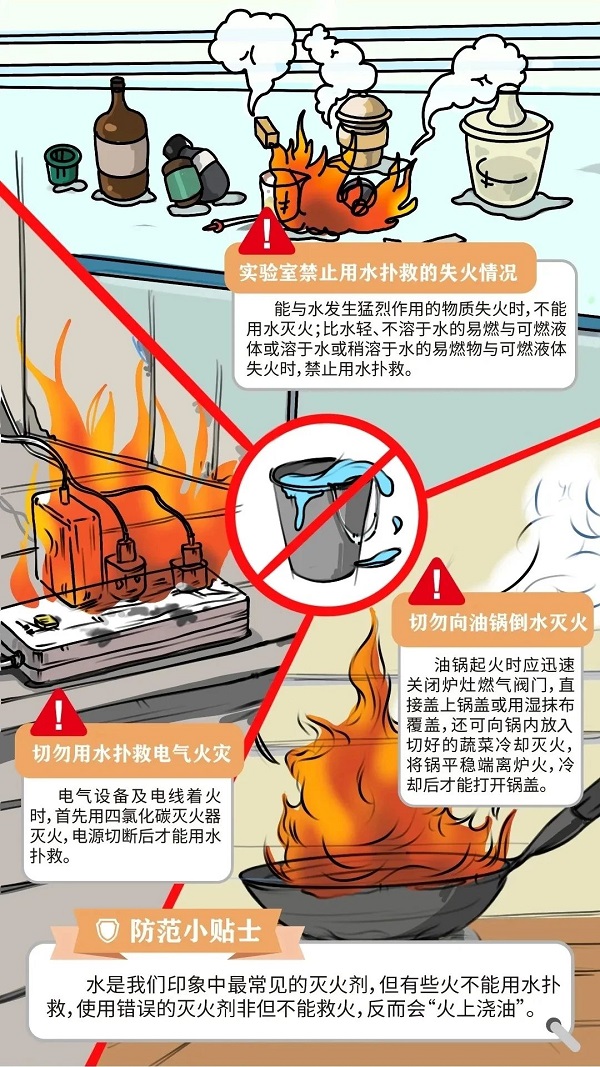 实验室禁止用水扑救的失火情况

能与水发生猛烈作用的物质失火时，不能用水灭火；比水轻、不溶于水的易燃与可燃液体或溶于水或稍溶于水的易燃物与可燃液体失火时，禁止用水扑救。

切勿向油锅倒水灭火

油锅起火时应迅速关闭炉灶燃气阀门，直接盖上锅盖或用湿抹布覆盖，还可向锅内放入切好的蔬菜冷却灭火，将锅平稳端离炉火，冷却后才能打开锅盖。

切勿用水扑救电气火灾

电气设备及电线着火时，首先用四氯化碳灭火器灭火，电源切断后才能用水扑救。

防范小贴士

水是我们印象中最常见的灭火剂，但有些火不能用水扑救，使用错误的灭火剂非但不能救火，反而会“火上浇油”。